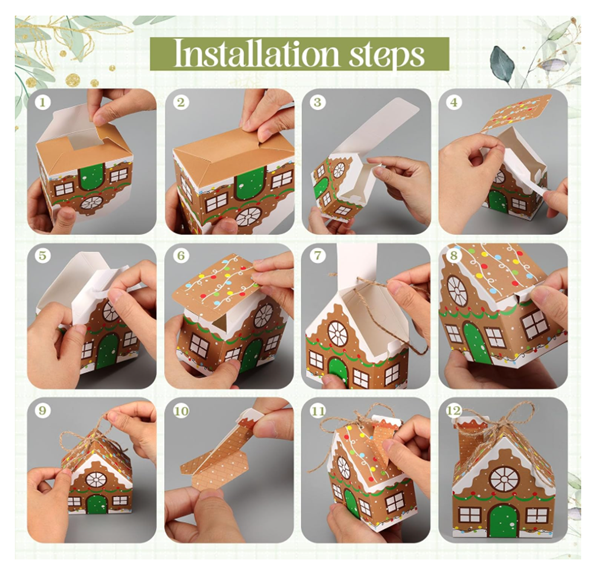 Installation steps

1

2

3

4

5

6

7

8

9

10

11

12